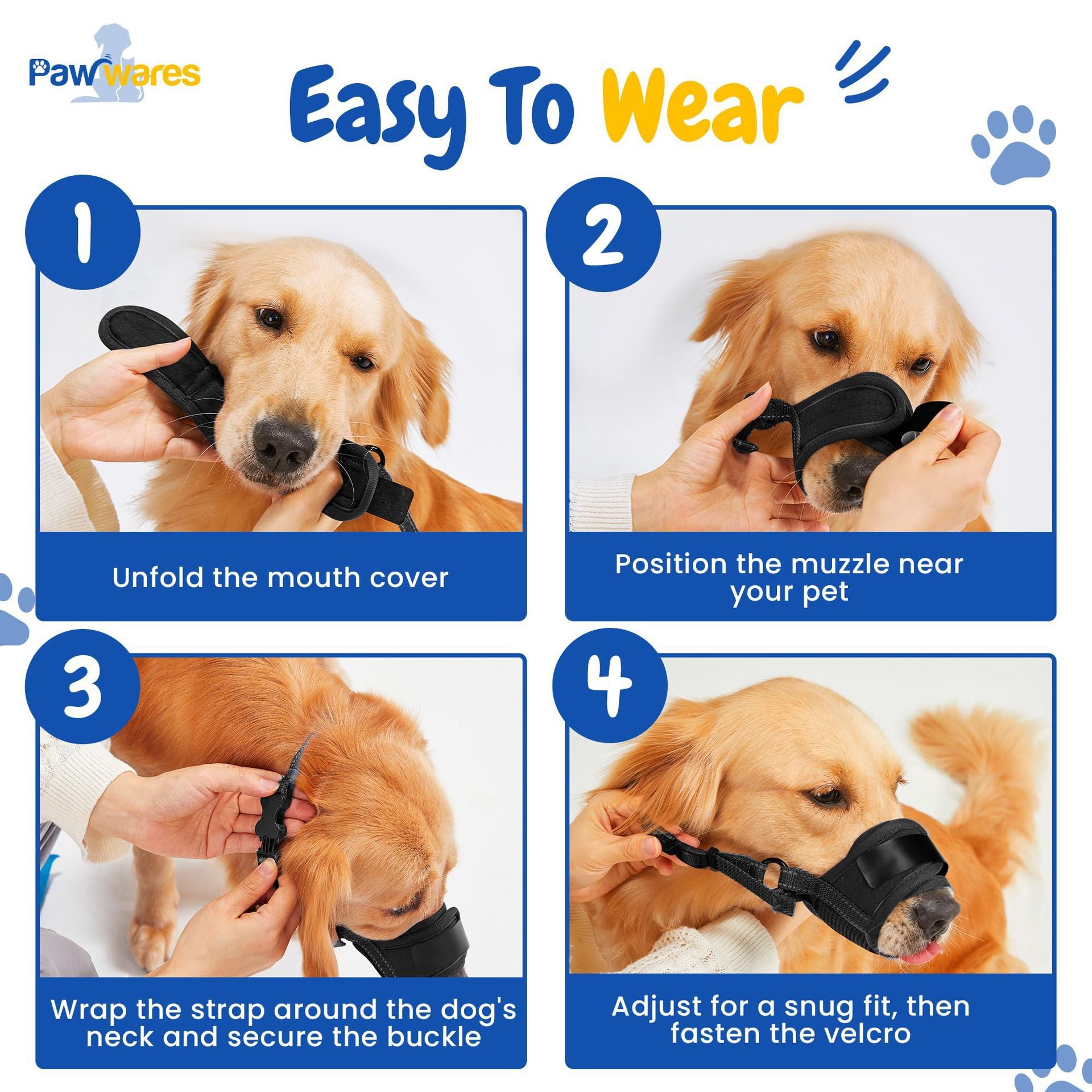 Pawwares

Easy To Wear

1

Unfold the mouth cover

2

Position the muzzle near your pet

3

Wrap the strap around the dog's neck and secure the buckle

4

Adjust for a snug fit, then fasten the velcro